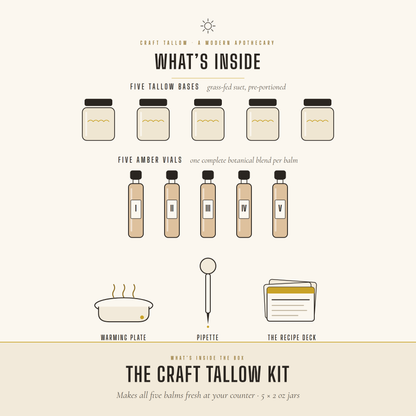 CRAFT TALLOW · A MODERN APOTHECARY

WHAT'S INSIDE

FIVE TALLOW BASES grass-fed suet, pre-portioned

FIVE AMBER VIALS one complete botanical blend per balm

I

II

III

IV

V

WARMING PLATE

PIPETTE

THE RECIPE DECK

WHAT'S INSIDE THE BOX

THE CRAFT TALLOW KIT

Makes all five balms fresh at your counter · 5 × 2 oz jars